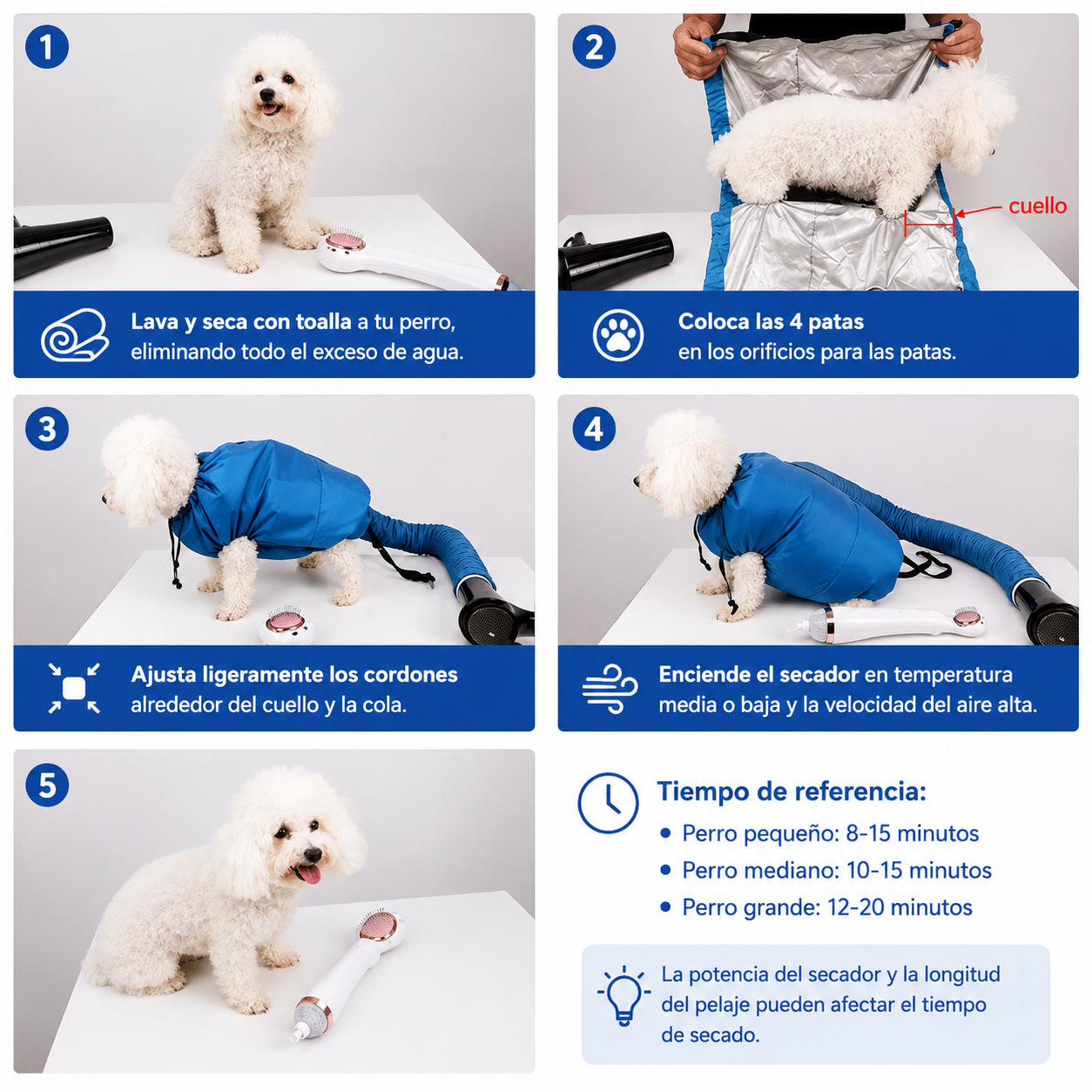 1

Lava y seca con toalla a tu perro, eliminando todo el exceso de agua.

2

cuello

Coloca las 4 patas en los orificios para las patas.

3

Ajusta ligeramente los cordones alrededor del cuello y la cola.

4

Enciende el secador en temperatura media o baja y la velocidad del aire alta.

5

Tiempo de referencia:
• Perro pequeño: 8-15 minutos
• Perro mediano: 10-15 minutos
• Perro grande: 12-20 minutos

La potencia del secador y la longitud del pelaje pueden afectar el tiempo de secado.